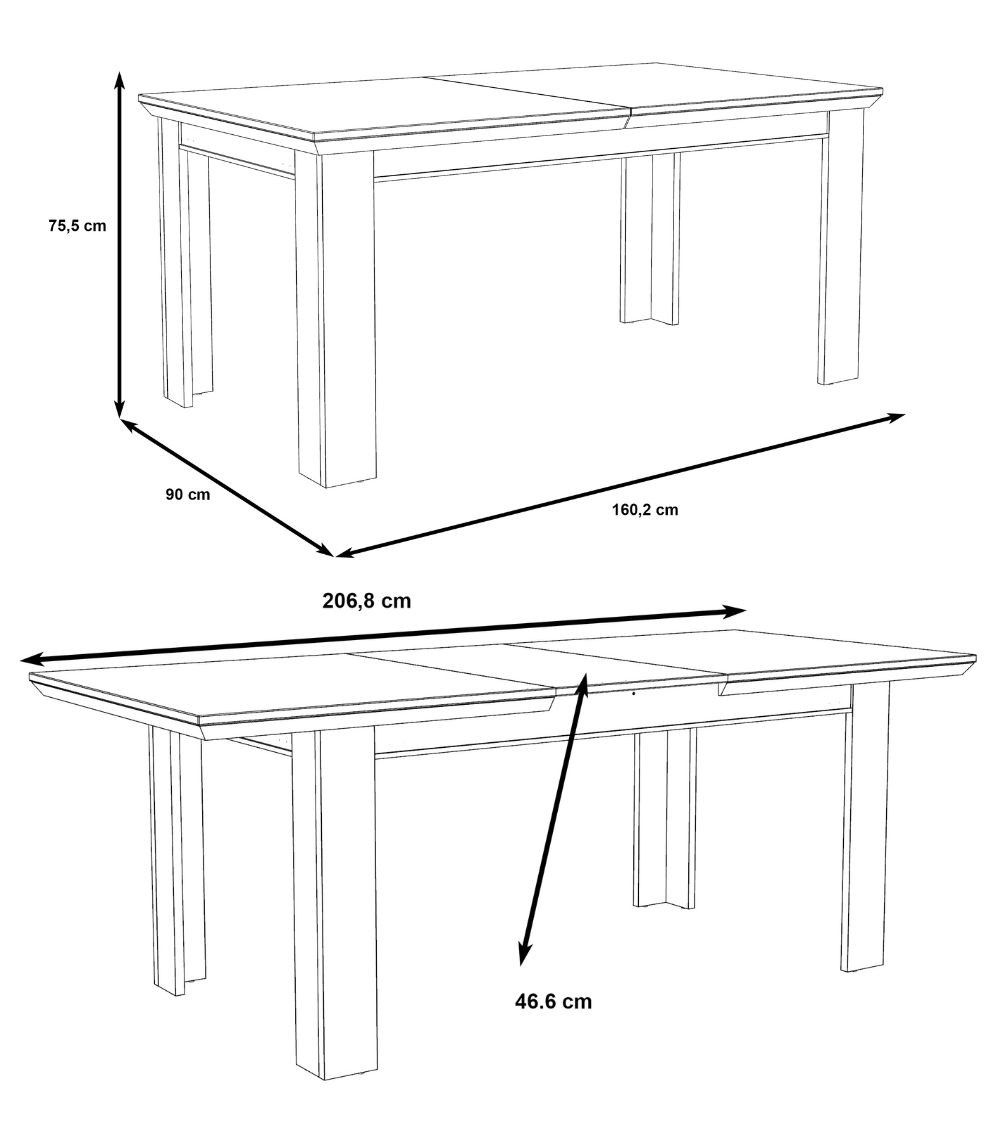 75,5 cm

90 cm

160,2 cm

206,8 cm

46.6 cm